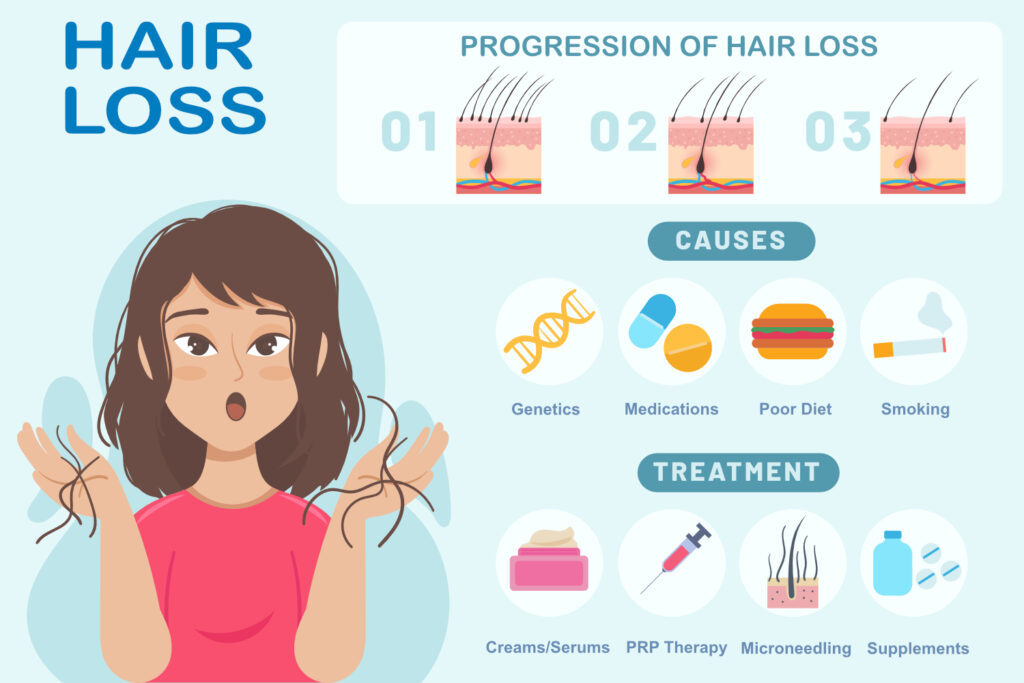 HAIR LOSS

PROGRESSION OF HAIR LOSS

01

02

03

CAUSES

Genetics

Medications

Poor Diet

Smoking

TREATMENT

Creams/Serums

PRP Therapy

Microneedling

Supplements